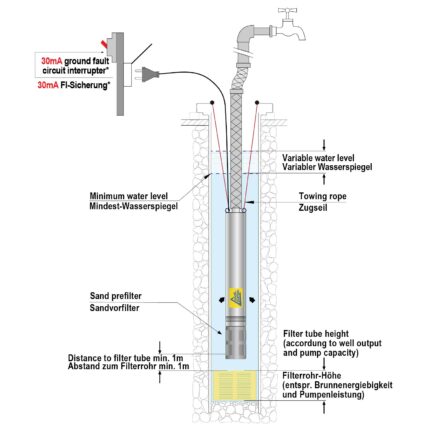 30mA ground fault circuit interrupter*
30mA FI-Sicherung*

Variable water level
Variabler Wasserspiegel

Minimum water level
Mindest-Wasserspiegel

Towing rope
Zugseil

Sand prefilter
Sandvorfilter

Filter tube height
(accordung to well output and pump capacity)

Distance to filter tube min. 1m
Abstand zum Filterrohr min. 1m

Filterrohr-Höhe
(entspr. Brunnenergiebigkeit und Pumpenleistung)