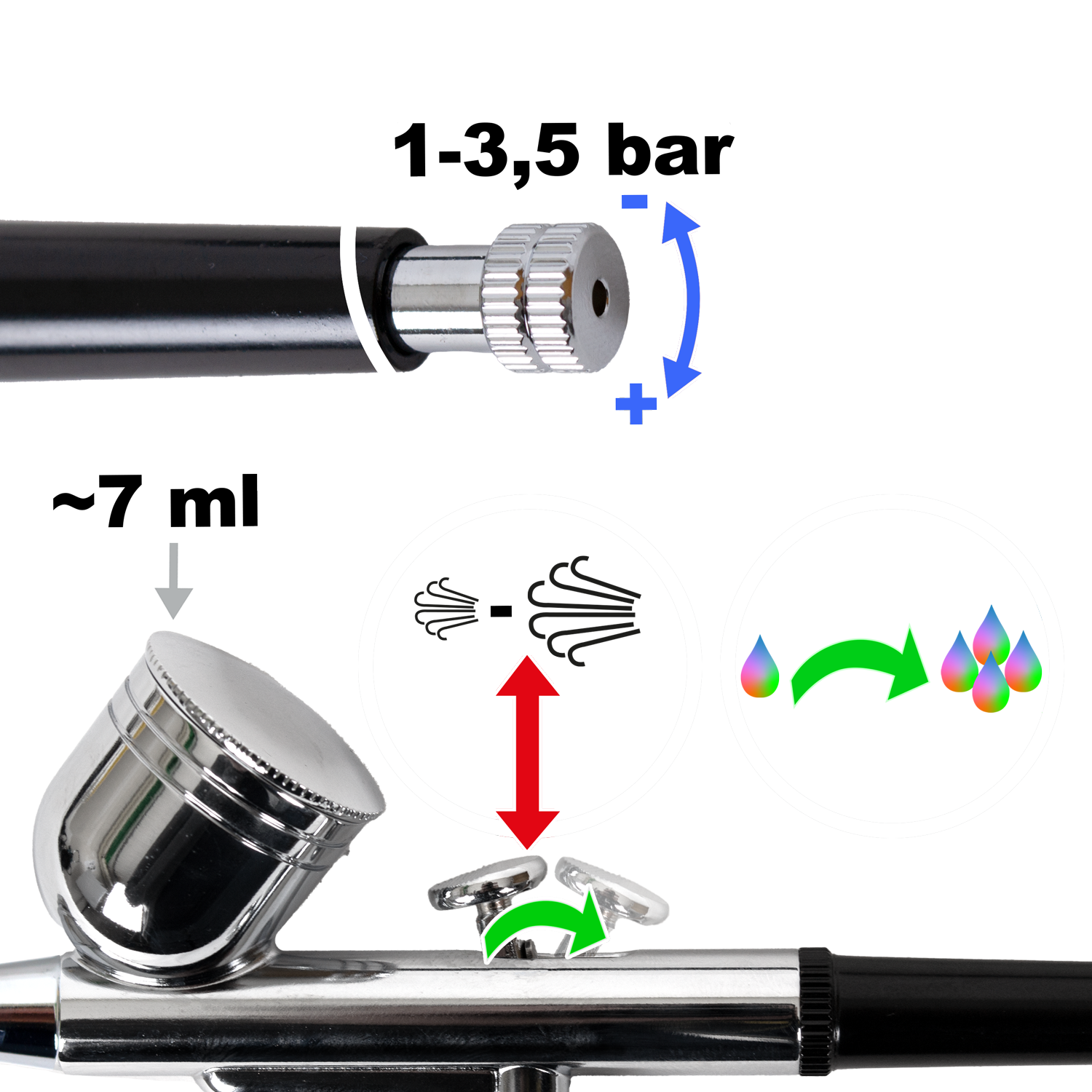 1-3,5 bar

-

+

~7 ml

-