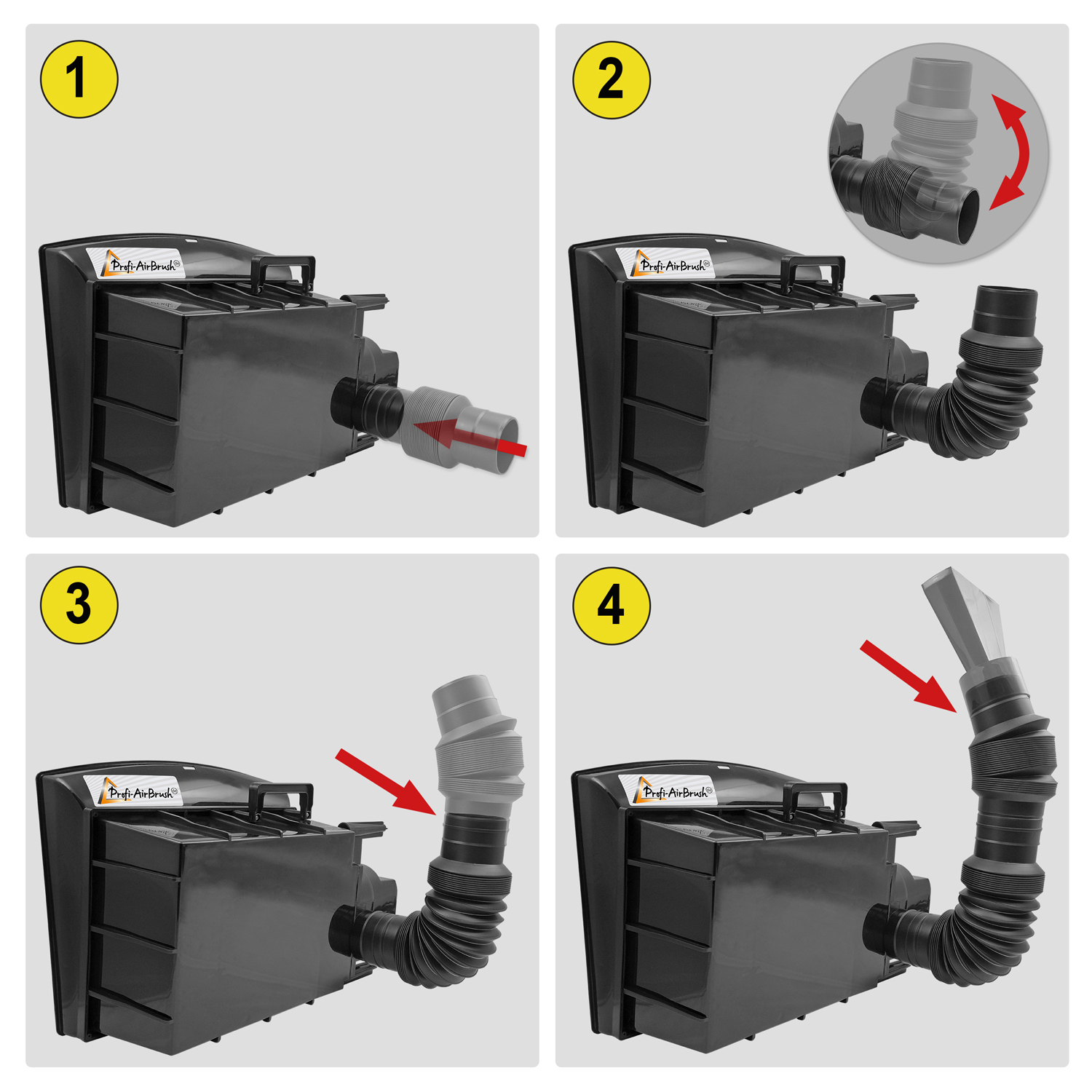 1

Profi-AirBrush

2

Profi-AirBrush

3

Profi-AirBrush

4

Profi-AirBrush