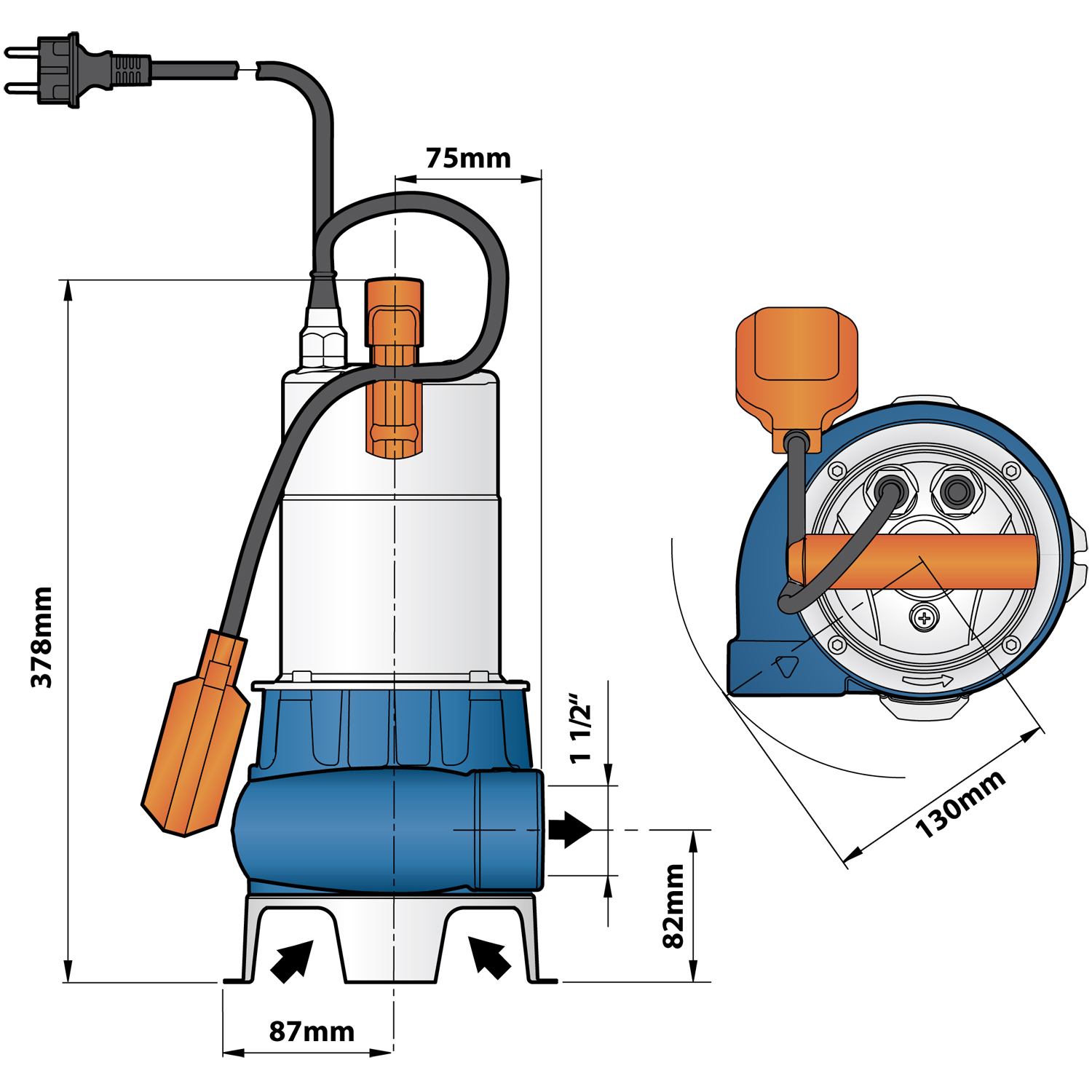 75mm

378mm

1 1/2"

82mm

87mm

130mm