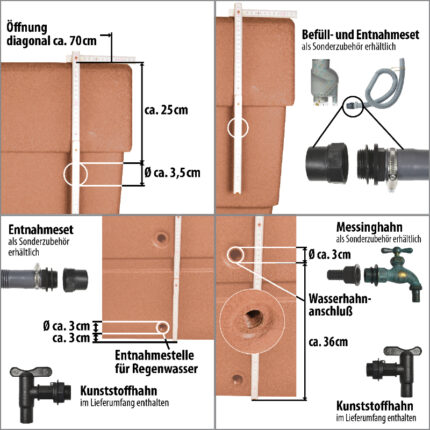 Öffnung diagonal ca. 70 cm

ca. 25 cm

Ø ca. 3,5 cm

Befüll- und Entnahmeset
als Sonderzubehör erhältlich

Entnahmeset
als Sonderzubehör erhältlich

Ø ca. 3 cm
ca. 3 cm

Entnahmestelle für Regenwasser

Kunststoffhahn
im Lieferumfang enthalten

Messinghahn
als Sonderzubehör erhältlich

Ø ca. 3 cm

Wasserhahnanschluß

ca. 36 cm

Kunststoffhahn
im Lieferumfang enthalten