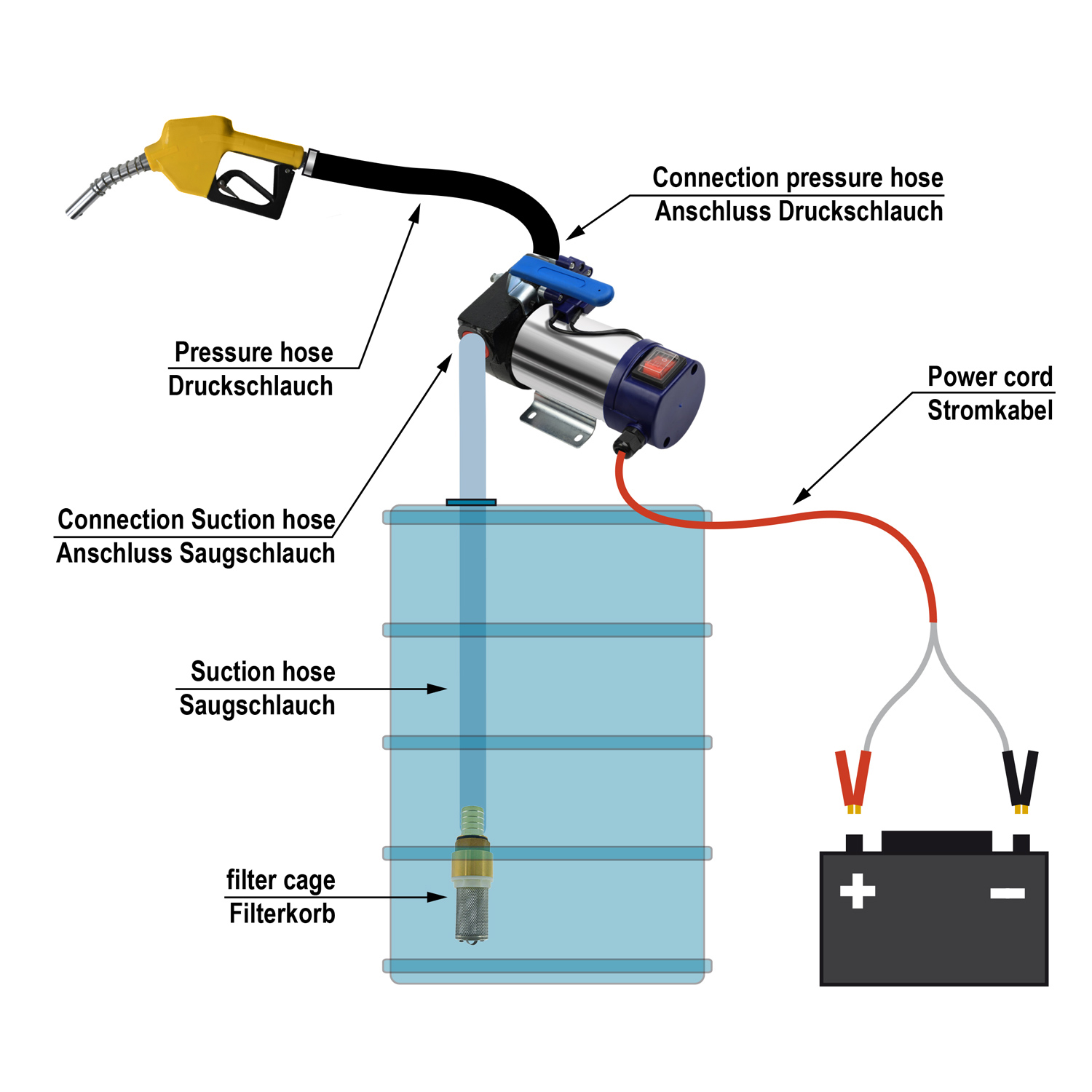 Connection pressure hose
Anschluss Druckschlauch

Pressure hose
Druckschlauch

Power cord
Stromkabel

Connection Suction hose
Anschluss Saugschlauch

Suction hose
Saugschlauch

filter cage
Filterkorb

+

−