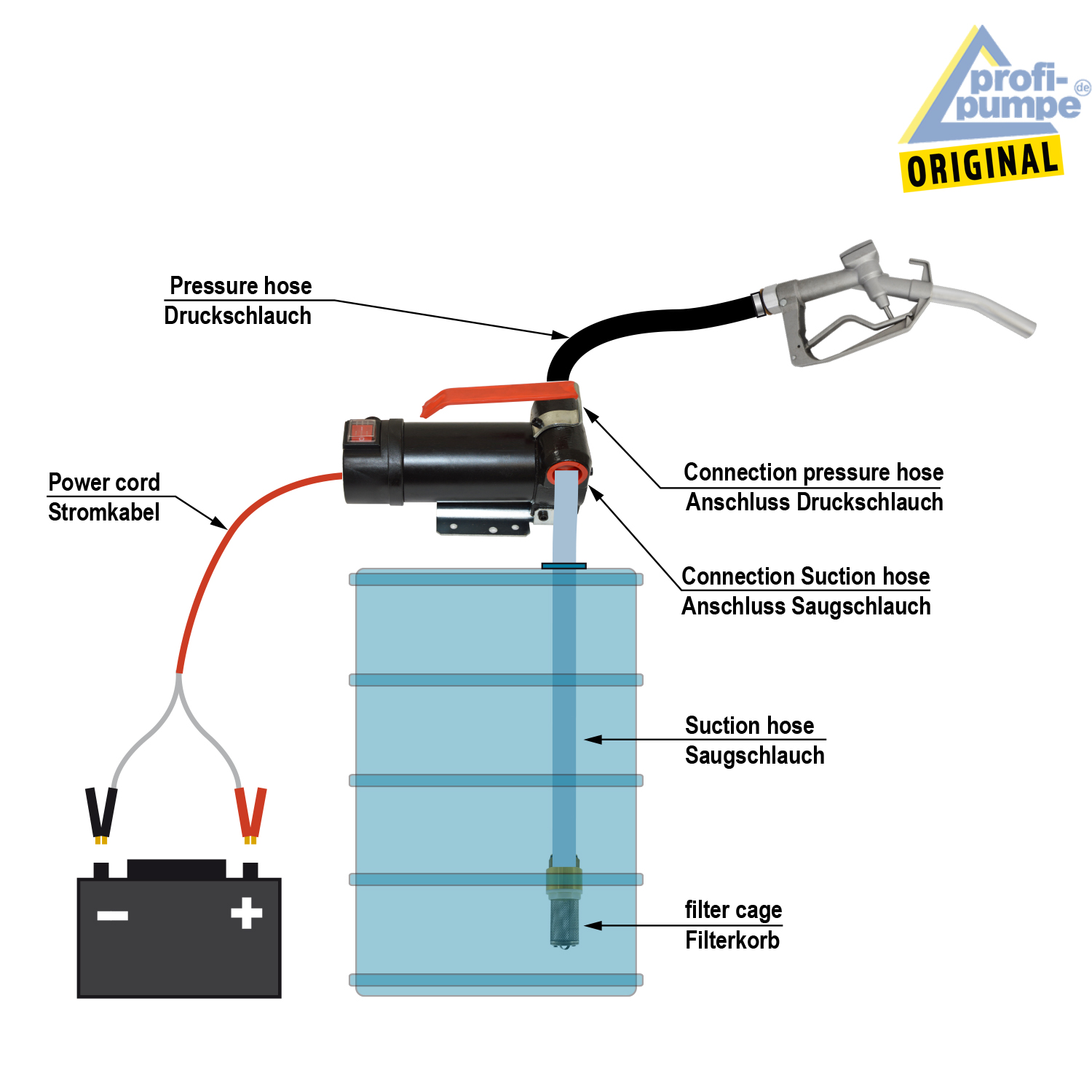 profi-pumpe de
ORIGINAL

Pressure hose
Druckschlauch

Power cord
Stromkabel

Connection pressure hose
Anschluss Druckschlauch

Connection Suction hose
Anschluss Saugschlauch

Suction hose
Saugschlauch

filter cage
Filterkorb