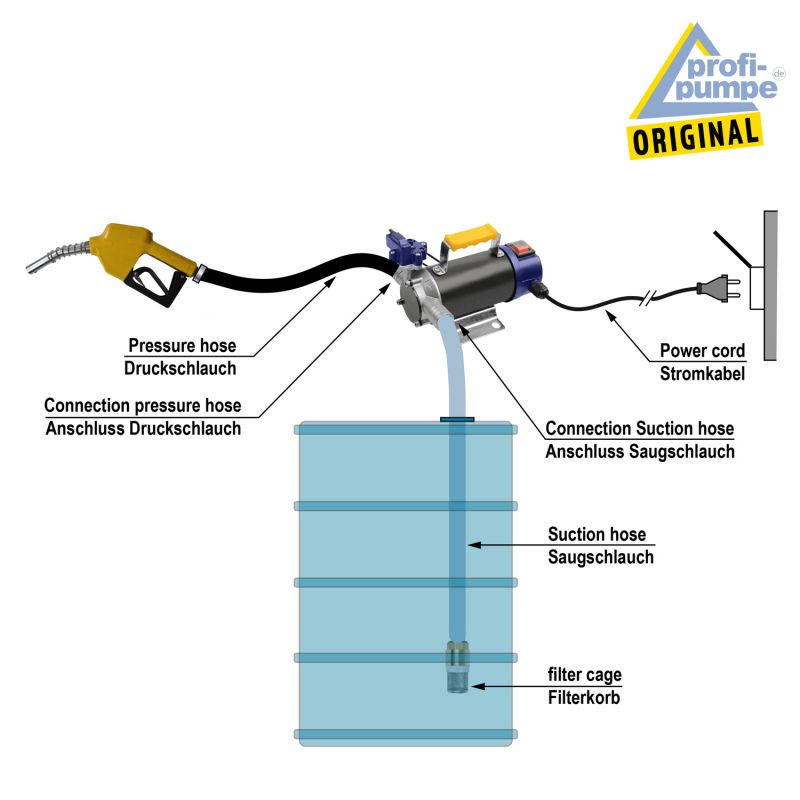 profi-pumpe .de
ORIGINAL

Pressure hose
Druckschlauch

Connection pressure hose
Anschluss Druckschlauch

Power cord
Stromkabel

Connection Suction hose
Anschluss Saugschlauch

Suction hose
Saugschlauch

filter cage
Filterkorb