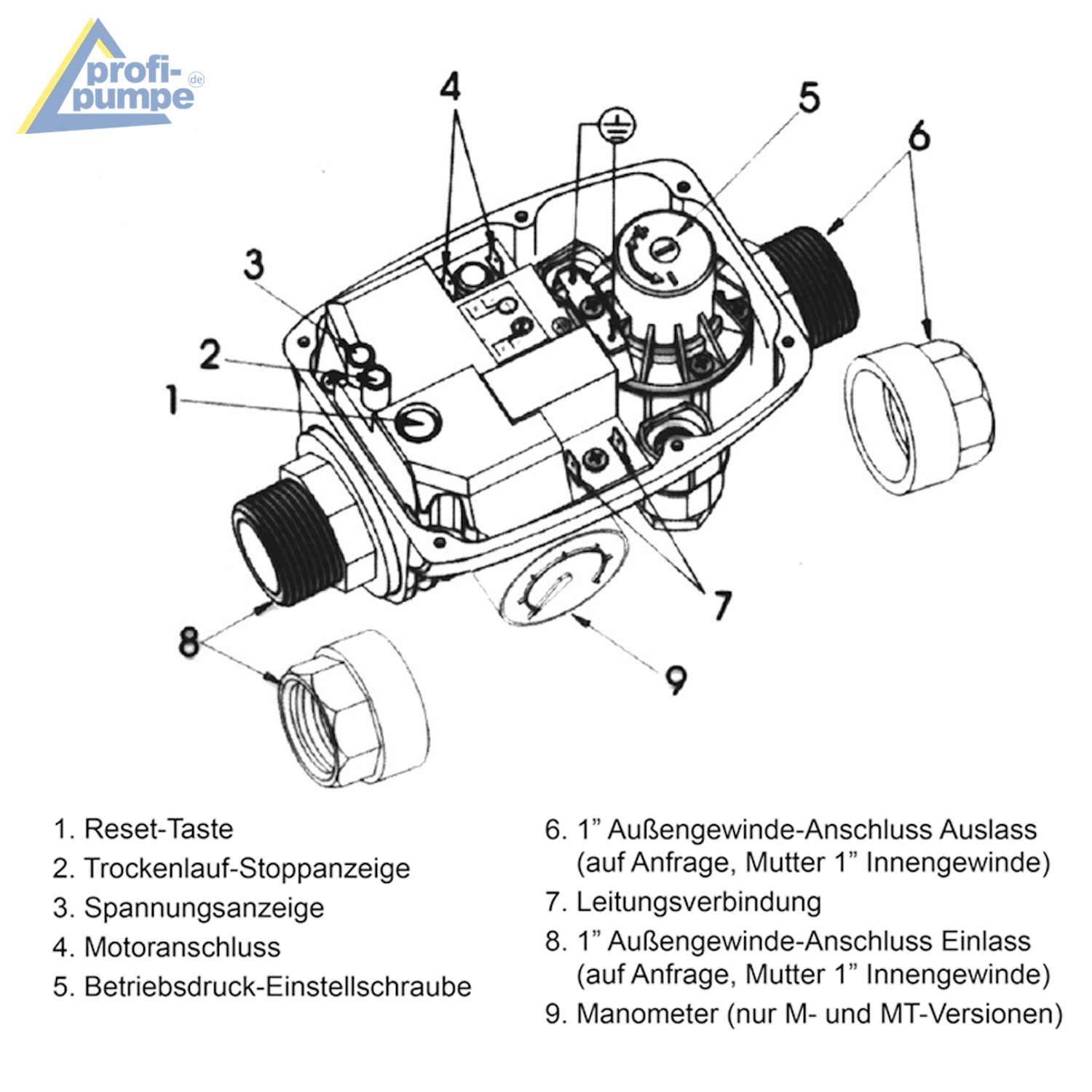 profi-pumpe .de

4

5

6

3

2

1

7

8

9

1. Reset-Taste
2. Trockenlauf-Stoppanzeige
3. Spannungsanzeige
4. Motoranschluss
5. Betriebsdruck-Einstellschraube

6. 1” Außengewinde-Anschluss Auslass (auf Anfrage, Mutter 1” Innengewinde)
7. Leitungsverbindung
8. 1” Außengewinde-Anschluss Einlass (auf Anfrage, Mutter 1” Innengewinde)
9. Manometer (nur M- und MT-Versionen)